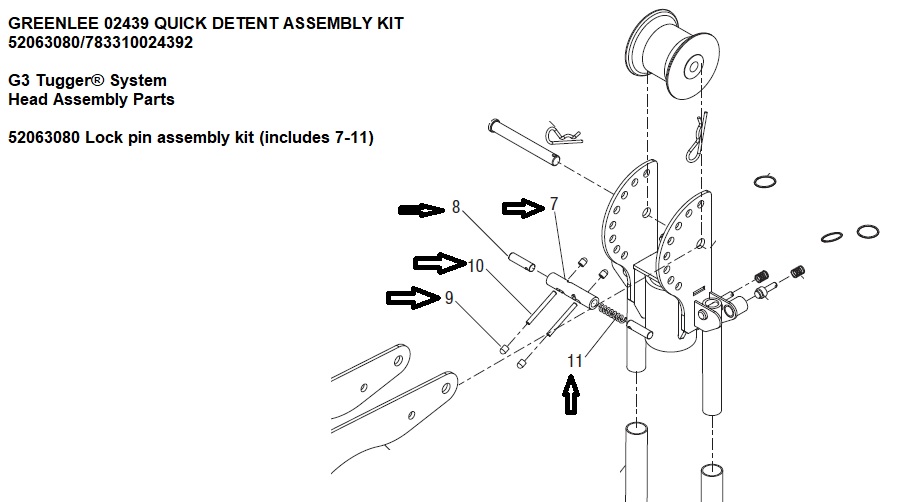 GREENLEE 02439 QUICK DETENT ASSEMBLY KIT
52063080/783310024392

G3 Tugger® System
Head Assembly Parts

52063080 Lock pin assembly kit (includes 7-11)

8
7
10
9
11