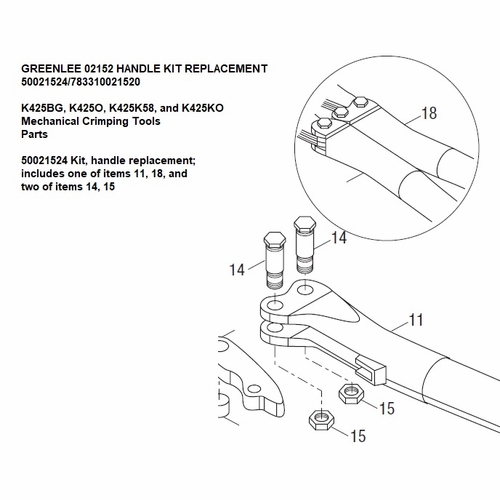 GREENLEE 02152 HANDLE KIT REPLACEMENT
50021524/783310021520

K425BG, K425O, K425K58, and K425KO
Mechanical Crimping Tools
Parts

50021524 Kit, handle replacement; includes one of items 11, 18, and two of items 14, 15

18

14

14

11

15

15