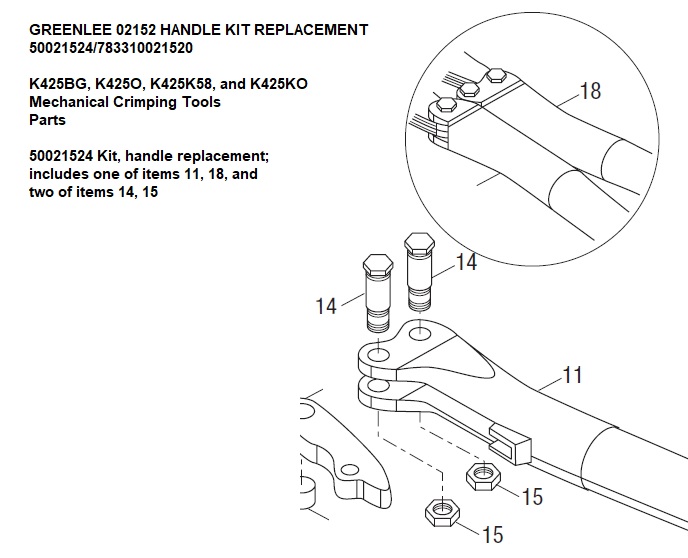 GREENLEE 02152 HANDLE KIT REPLACEMENT
50021524/783310021520

K425BG, K425O, K425K58, and K425KO
Mechanical Crimping Tools
Parts

50021524 Kit, handle replacement; includes one of items 11, 18, and two of items 14, 15

18

14

14

11

15

15