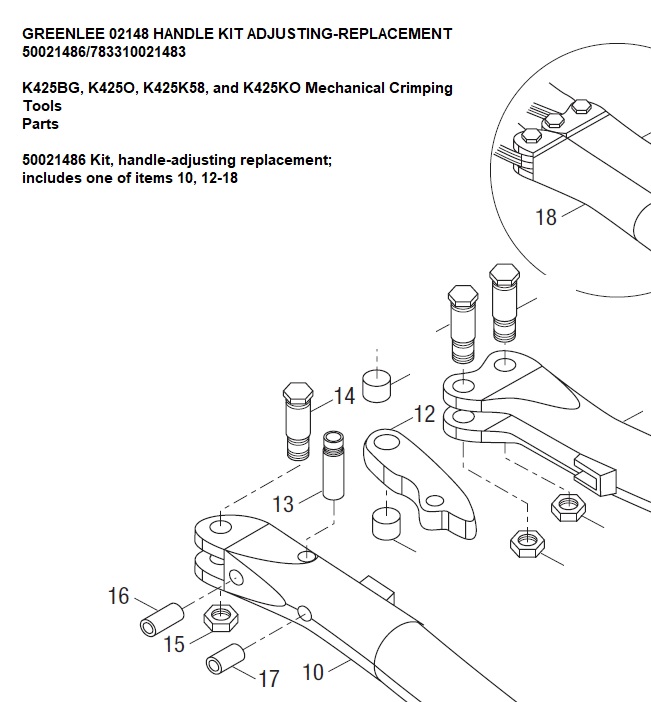 GREENLEE 02148 HANDLE KIT ADJUSTING-REPLACEMENT
50021486/783310021483

K425BG, K425O, K425K58, and K425KO Mechanical Crimping Tools
Parts

50021486 Kit, handle-adjusting replacement;
includes one of items 10, 12-18

18
14
12
13
16
15
17
10