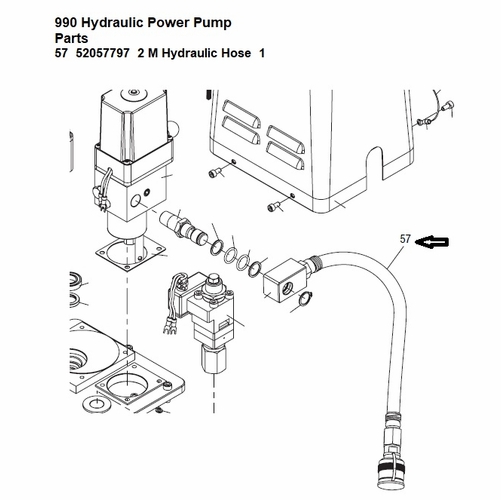 990 Hydraulic Power Pump
Parts
57 52057797 2 M Hydraulic Hose 1

57