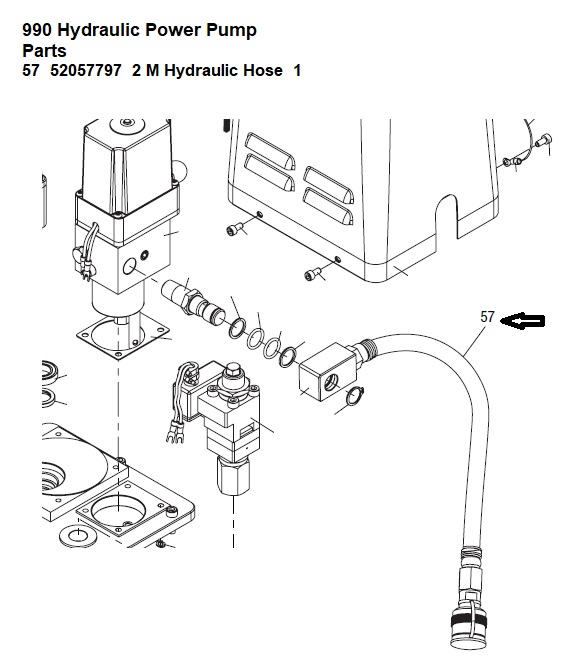 990 Hydraulic Power Pump
Parts
57 52057797 2 M Hydraulic Hose 1

57