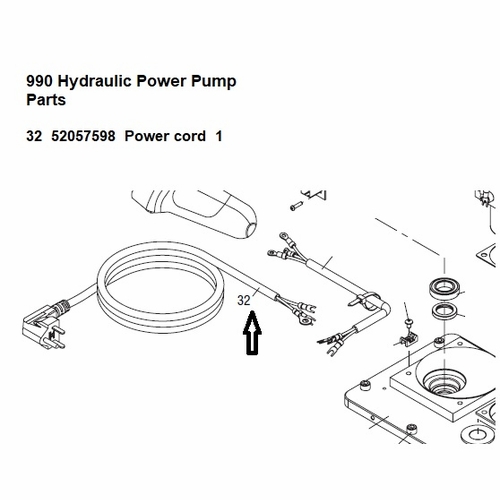 990 Hydraulic Power Pump Parts

32 52057598 Power cord 1

32