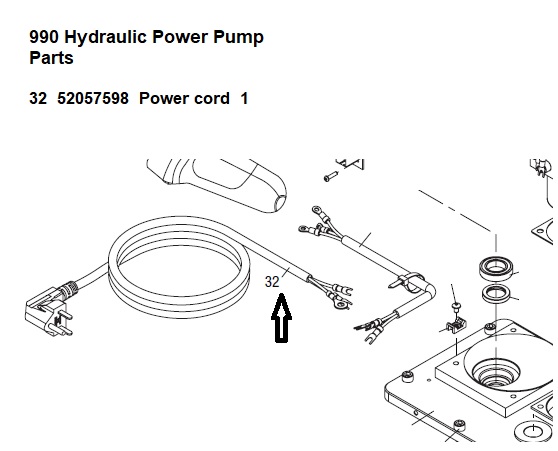 990 Hydraulic Power Pump
Parts

32 52057598 Power cord 1

32