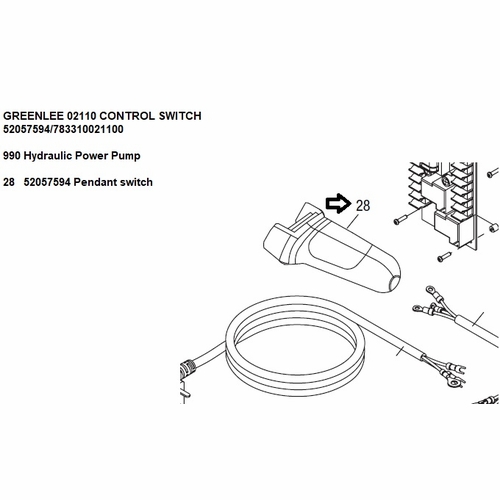 GREENLEE 02110 CONTROL SWITCH
52057594/783310021100

990 Hydraulic Power Pump

28 52057594 Pendant switch

28