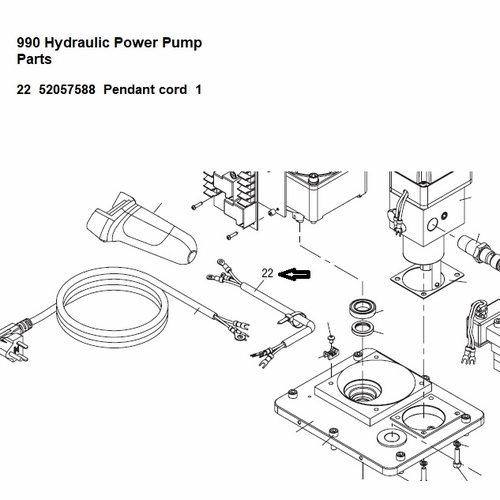 990 Hydraulic Power Pump Parts

22 52057588 Pendant cord 1

22