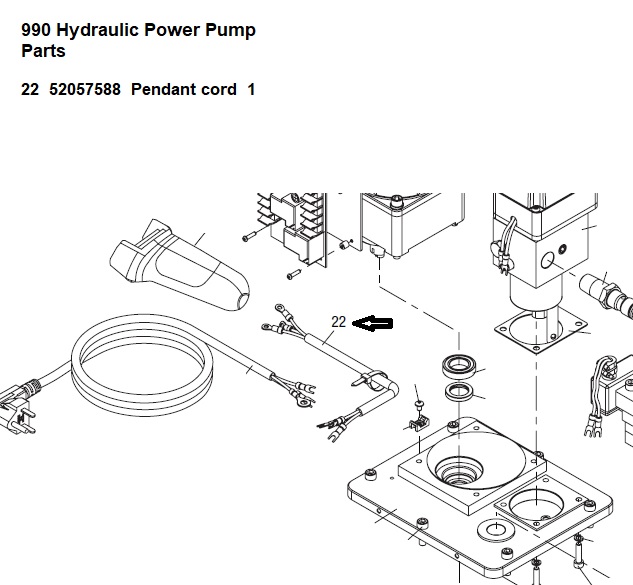 990 Hydraulic Power Pump Parts

22 52057588 Pendant cord 1

22