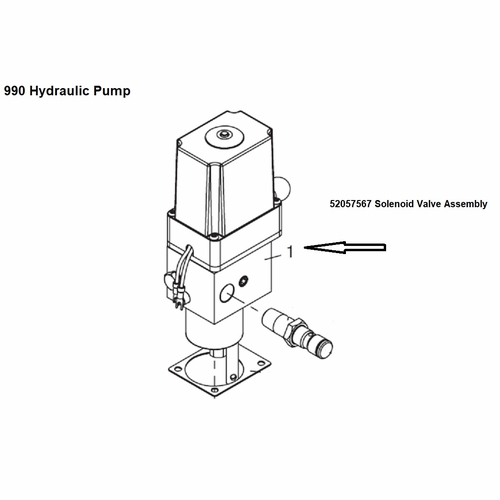 990 Hydraulic Pump

52057567 Solenoid Valve Assembly

1