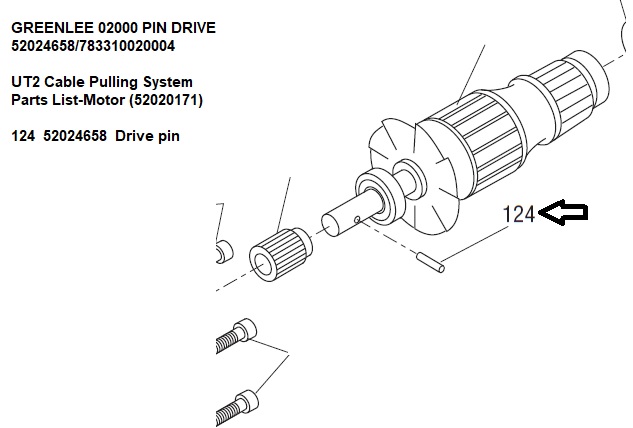 GREENLEE 02000 PIN DRIVE
52024658/783310020004

UT2 Cable Pulling System
Parts List-Motor (52020171)

124 52024658 Drive pin

124