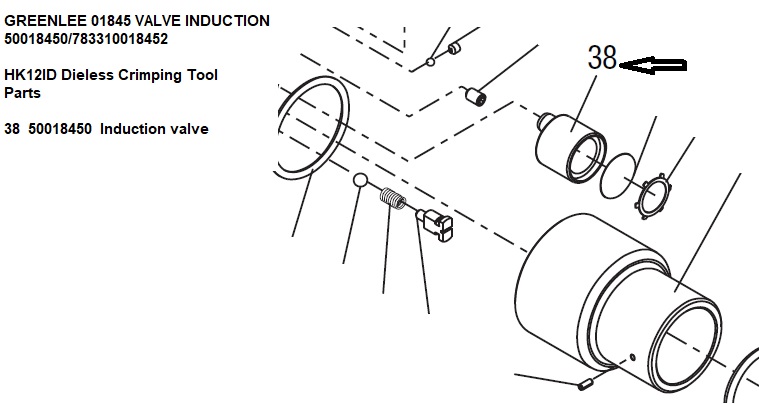 GREENLEE 01845 VALVE INDUCTION
50018450/783310018452

HK12ID Dieless Crimping Tool
Parts

38 50018450 Induction valve

38