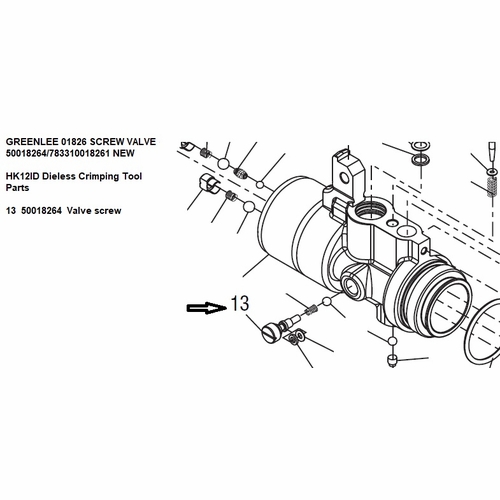 GREENLEE 01826 SCREW VALVE 50018264/783310018261 NEW

HK12ID Dieless Crimping Tool Parts

13 50018264 Valve screw

13