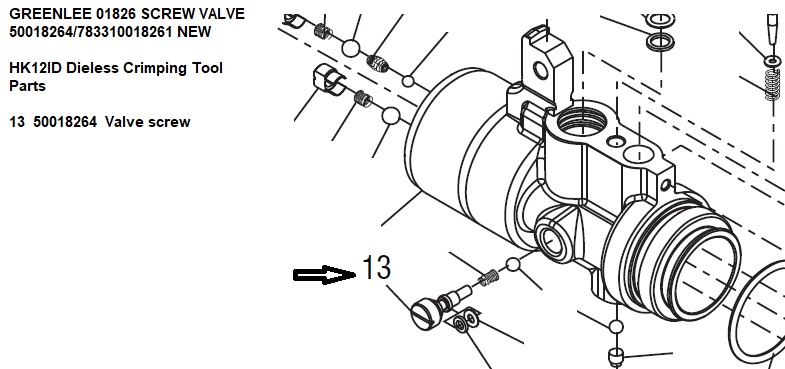 GREENLEE 01826 SCREW VALVE 50018264/783310018261 NEW

HK12ID Dieless Crimping Tool Parts

13 50018264 Valve screw

13