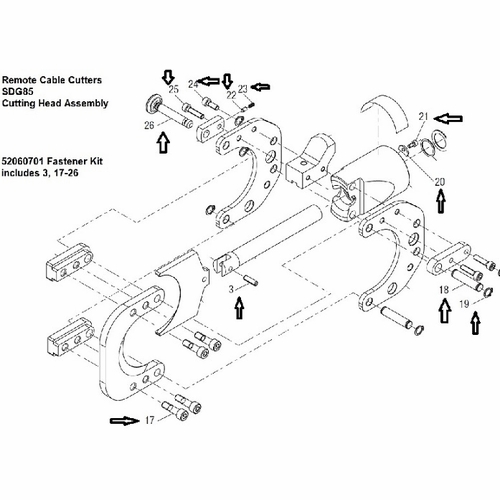 Remote Cable Cutters
SDG85
Cutting Head Assembly

52060701 Fastener Kit
includes 3, 17-26

25
24
22
23
26
21
20
3
18
19
17