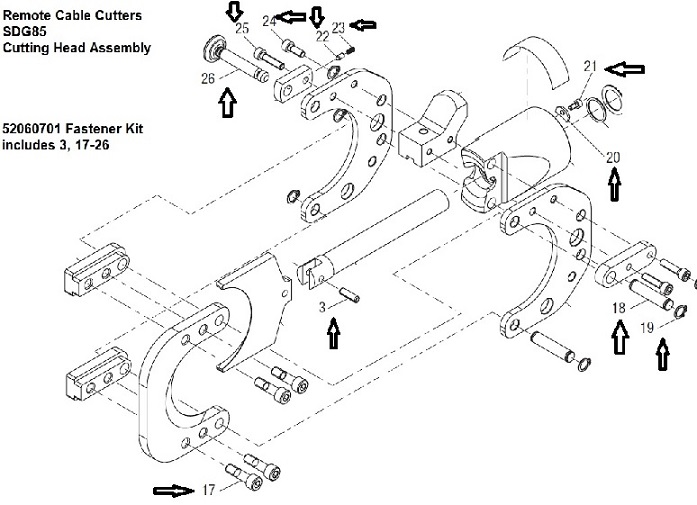 Remote Cable Cutters
SDG85
Cutting Head Assembly

52060701 Fastener Kit
includes 3, 17-26

25
24
22
23
26
21
20
3
18
19
17