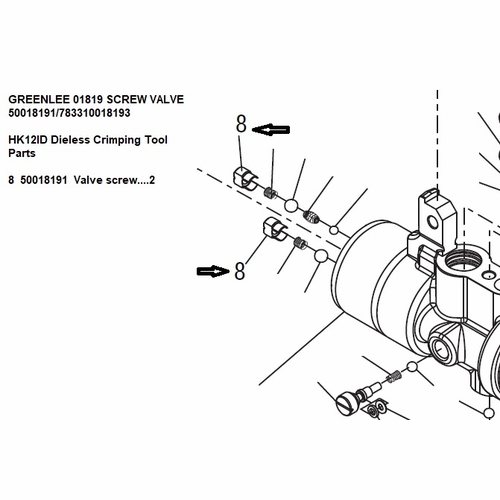 GREENLEE 01819 SCREW VALVE
50018191/783310018193

HK12ID Dieless Crimping Tool Parts

8 50018191 Valve screw....2

8

8