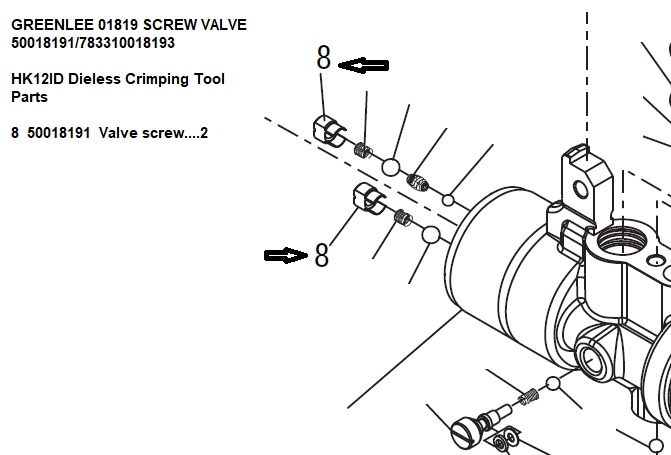 GREENLEE 01819 SCREW VALVE
50018191/783310018193

HK12ID Dieless Crimping Tool Parts

8 50018191 Valve screw....2

8

8