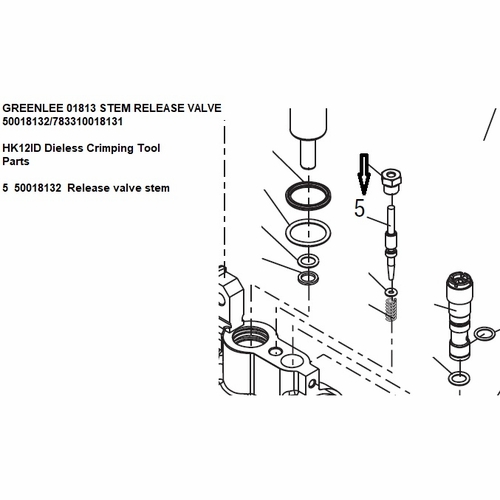 GREENLEE 01813 STEM RELEASE VALVE
50018132/783310018131

HK12ID Dieless Crimping Tool
Parts

5 50018132 Release valve stem

5