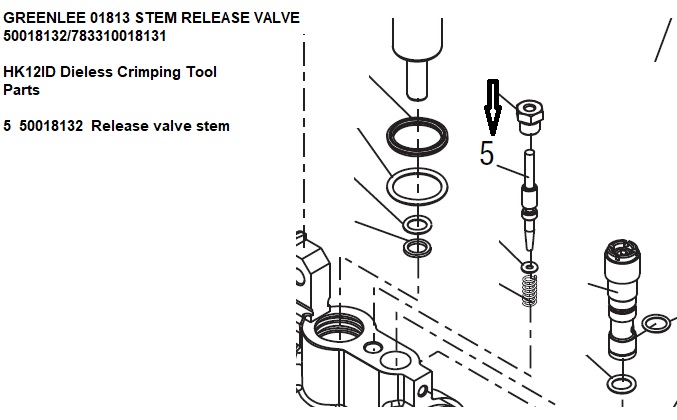 GREENLEE 01813 STEM RELEASE VALVE
50018132/783310018131

HK12ID Dieless Crimping Tool Parts

5 50018132 Release valve stem

5