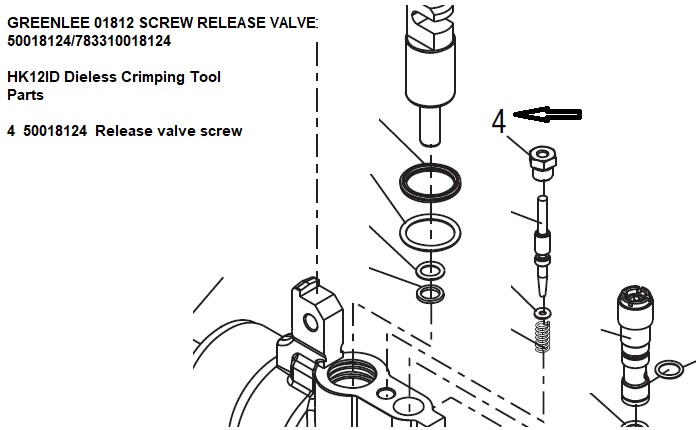 GREENLEE 01812 SCREW RELEASE VALVE: 50018124/783310018124

HK12ID Dieless Crimping Tool Parts

4 50018124 Release valve screw

4