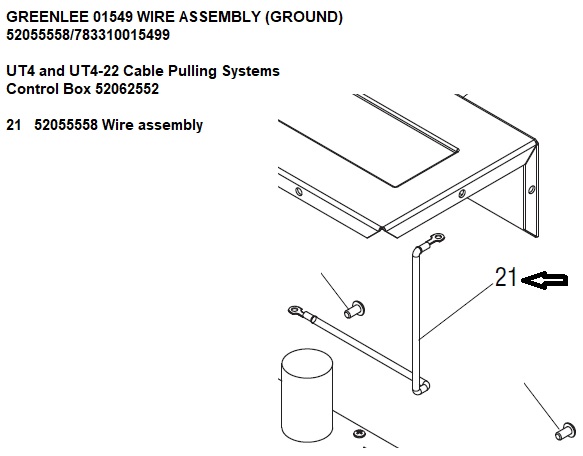 GREENLEE 01549 WIRE ASSEMBLY (GROUND)
52055558/783310015499

UT4 and UT4-22 Cable Pulling Systems
Control Box 52062552

21 52055558 Wire assembly

21