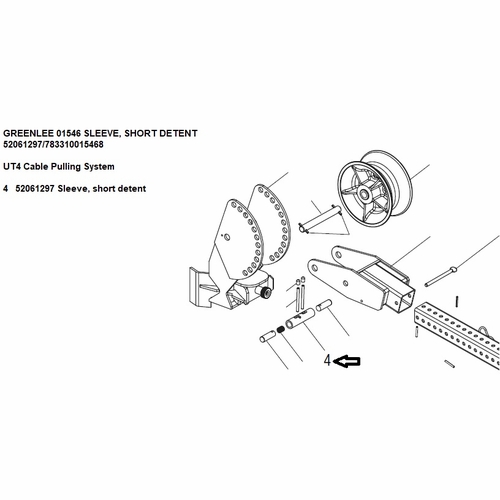 GREENLEE 01546 SLEEVE, SHORT DETENT
52061297/783310015468

UT4 Cable Pulling System

4 52061297 Sleeve, short detent

4