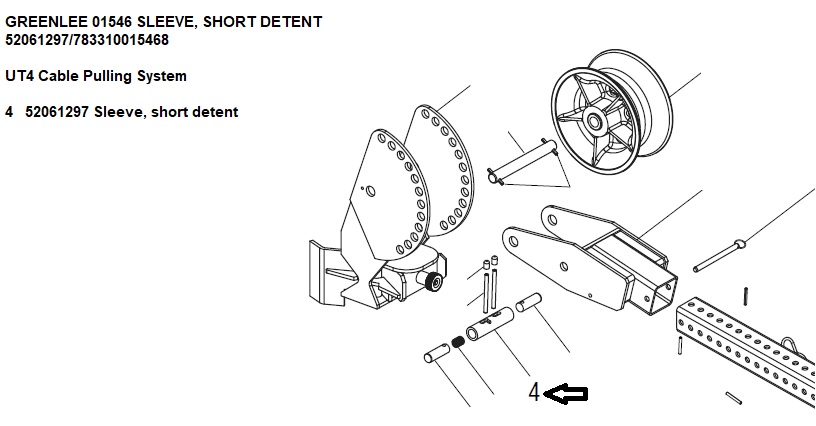 GREENLEE 01546 SLEEVE, SHORT DETENT
52061297/783310015468

UT4 Cable Pulling System

4 52061297 Sleeve, short detent

4