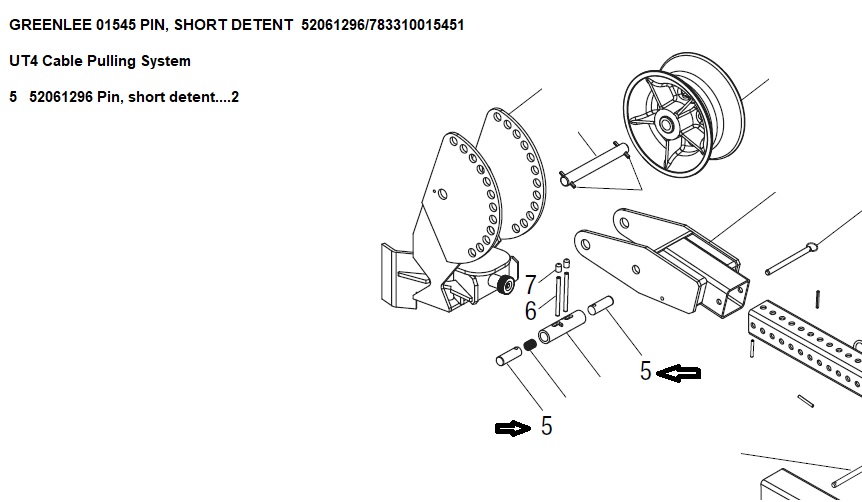 GREENLEE 01545 PIN, SHORT DETENT 52061296/783310015451

UT4 Cable Pulling System

5 52061296 Pin, short detent....2

7
6
5
5