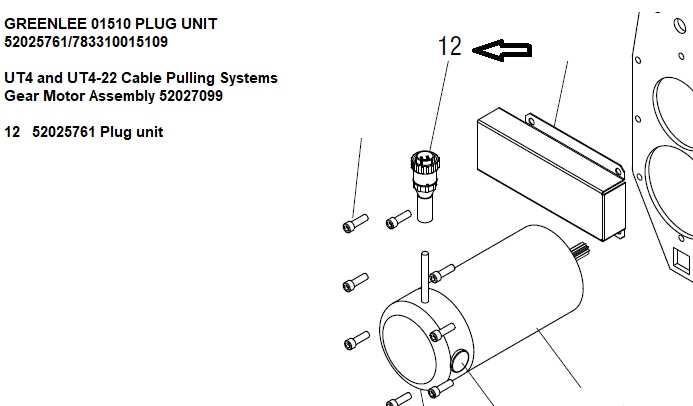 GREENLEE 01510 PLUG UNIT
52025761/783310015109

UT4 and UT4-22 Cable Pulling Systems
Gear Motor Assembly 52027099

12 52025761 Plug unit

12