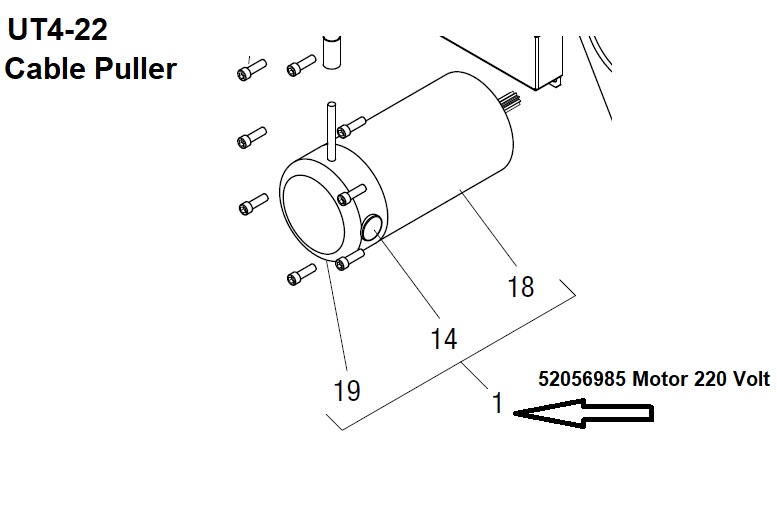 UT4-22
Cable Puller

18

14

19

1

52056985 Motor 220 Volt