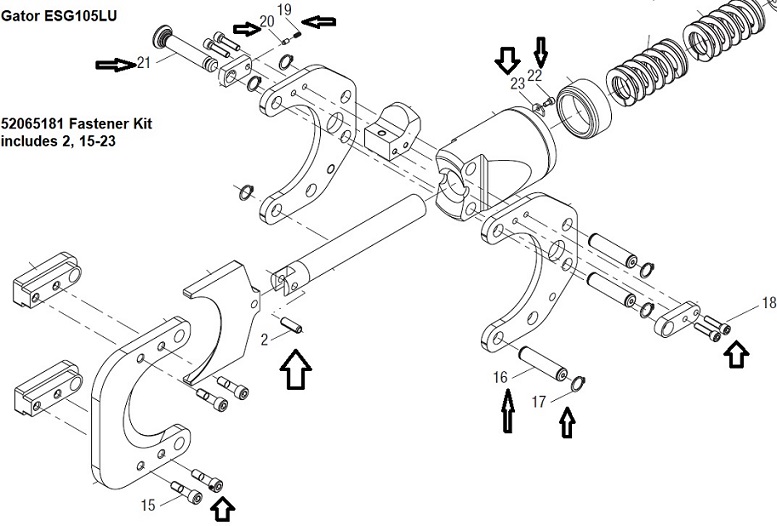 Gator ESG105LU

52065181 Fastener Kit includes 2, 15-23

19
20
21
23
22
18
2
16
17
15