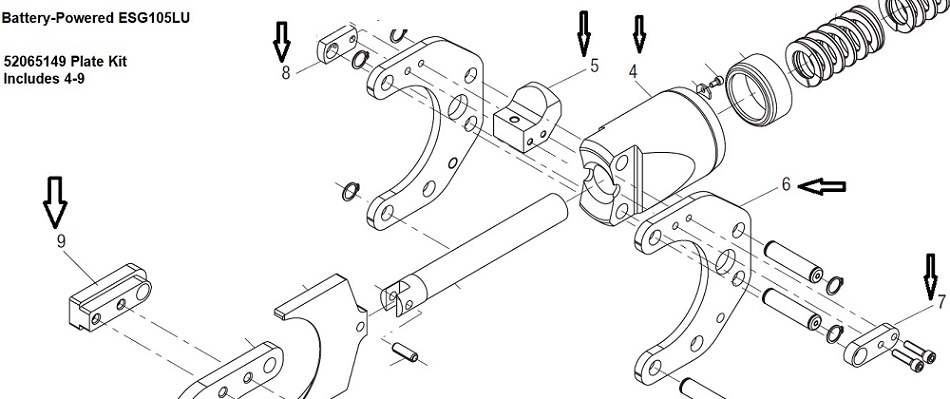 Battery-Powered ESG105LU

52065149 Plate Kit
Includes 4-9

8
5
4
6
9
7