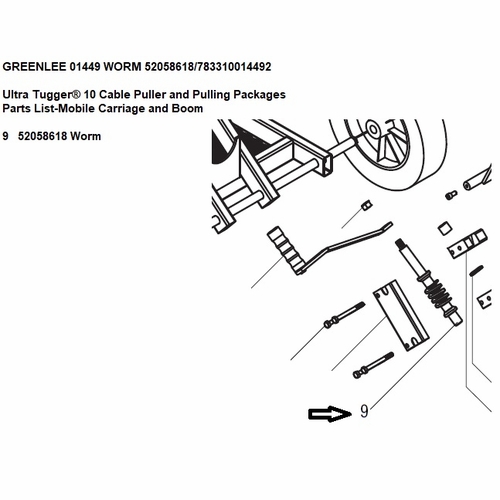 GREENLEE 01449 WORM 52058618/783310014492

Ultra Tugger® 10 Cable Puller and Pulling Packages
Parts List-Mobile Carriage and Boom

9 52058618 Worm

9