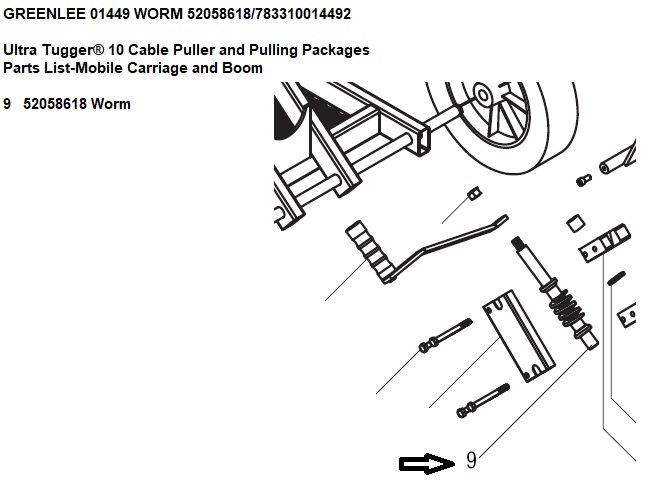 GREENLEE 01449 WORM 52058618/783310014492

Ultra Tugger® 10 Cable Puller and Pulling Packages
Parts List-Mobile Carriage and Boom

9 52058618 Worm

9