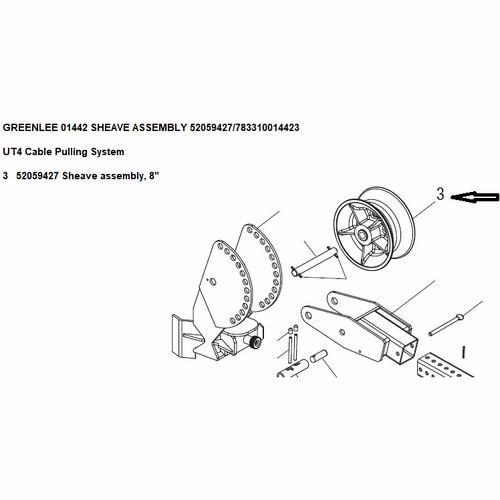 GREENLEE 01442 SHEAVE ASSEMBLY 52059427/783310014423

UT4 Cable Pulling System

3 52059427 Sheave assembly, 8"

3