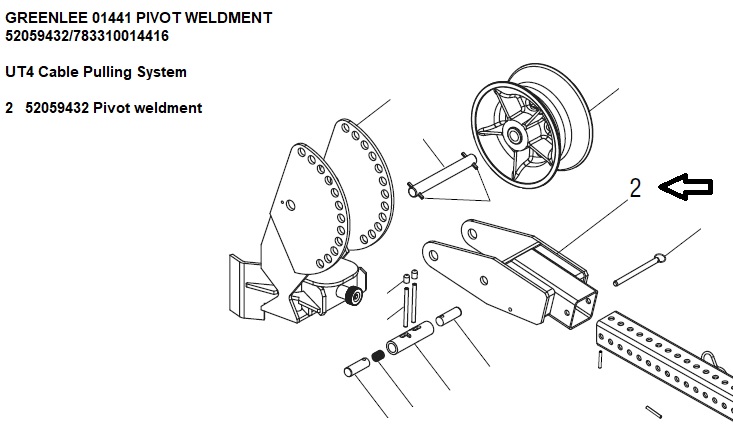 GREENLEE 01441 PIVOT WELDMENT
52059432/783310014416

UT4 Cable Pulling System

2 52059432 Pivot weldment

2