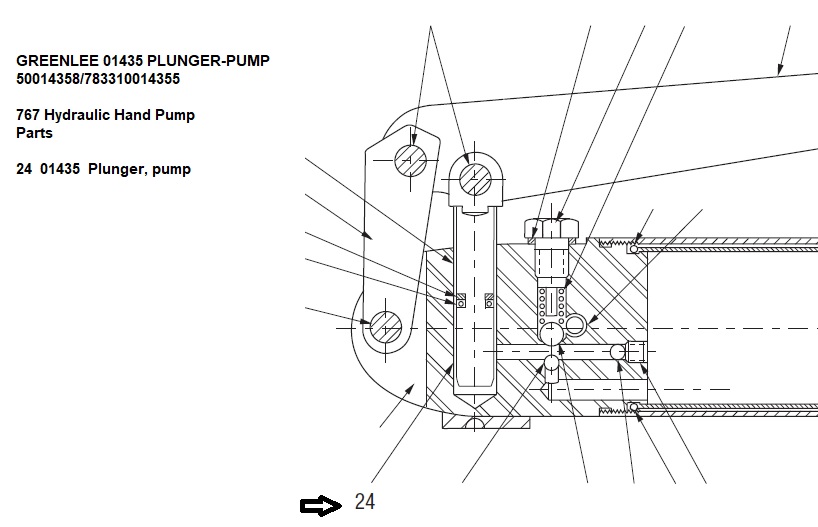 GREENLEE 01435 PLUNGER-PUMP
50014358/783310014355

767 Hydraulic Hand Pump Parts

24 01435 Plunger, pump

24