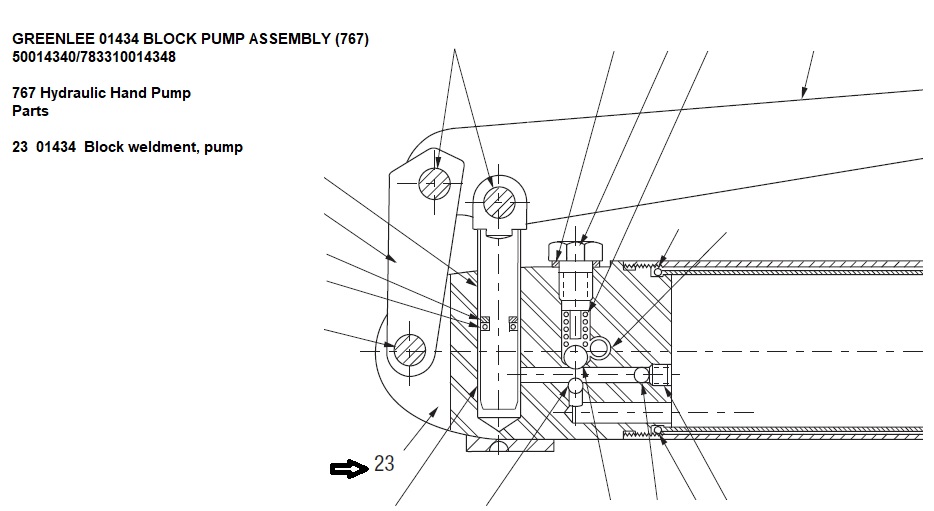 GREENLEE 01434 BLOCK PUMP ASSEMBLY (767)
50014340/783310014348

767 Hydraulic Hand Pump
Parts

23 01434 Block weldment, pump

23