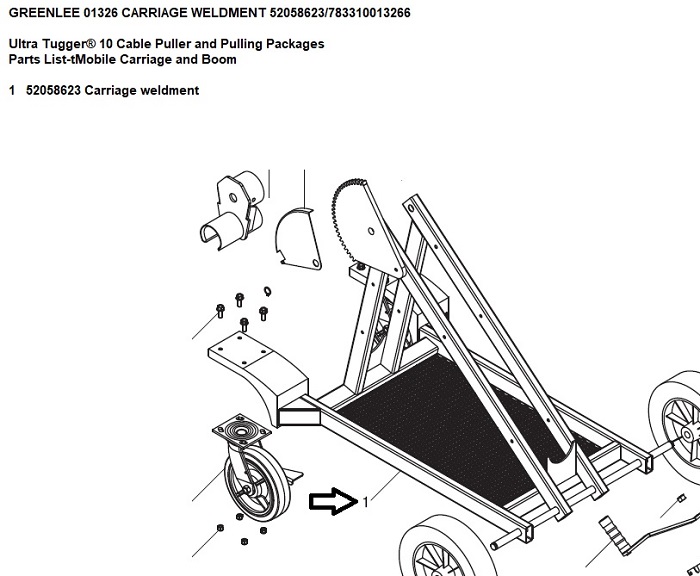 GREENLEE 01326 CARRIAGE WELDMENT 52058623/783310013266

Ultra Tugger® 10 Cable Puller and Pulling Packages
Parts List-tMobile Carriage and Boom

1 52058623 Carriage weldment

1