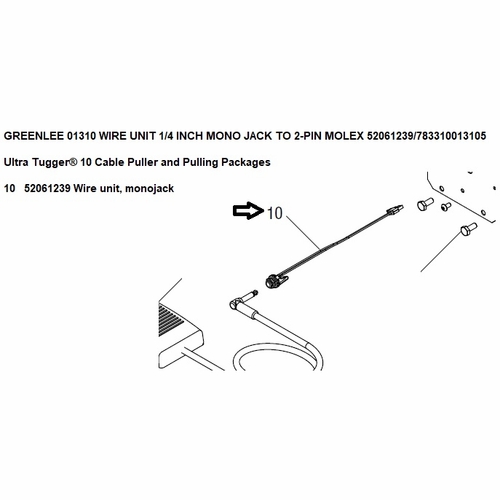 GREENLEE 01310 WIRE UNIT 1/4 INCH MONO JACK TO 2-PIN MOLEX 52061239/783310013105

Ultra Tugger® 10 Cable Puller and Pulling Packages

10 52061239 Wire unit, monojack

10