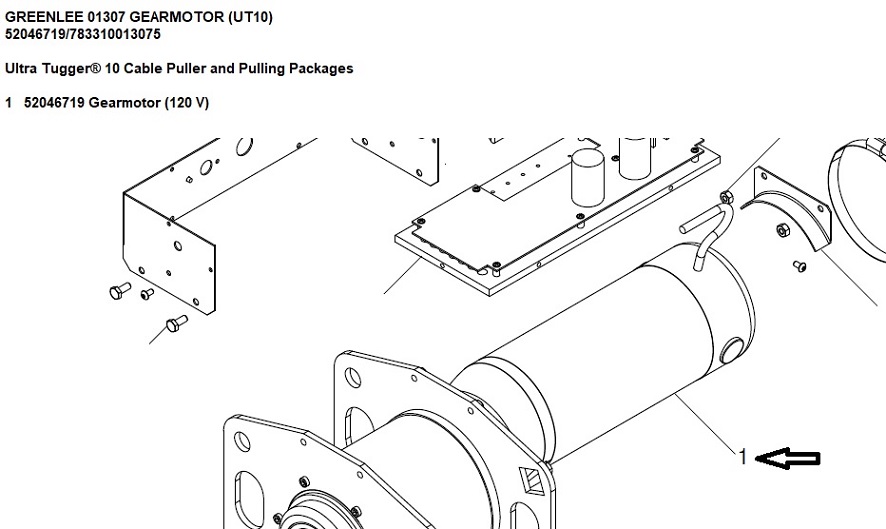 GREENLEE 01307 GEARMOTOR (UT10)
52046719/783310013075

Ultra Tugger® 10 Cable Puller and Pulling Packages

1 52046719 Gearmotor (120 V)

1