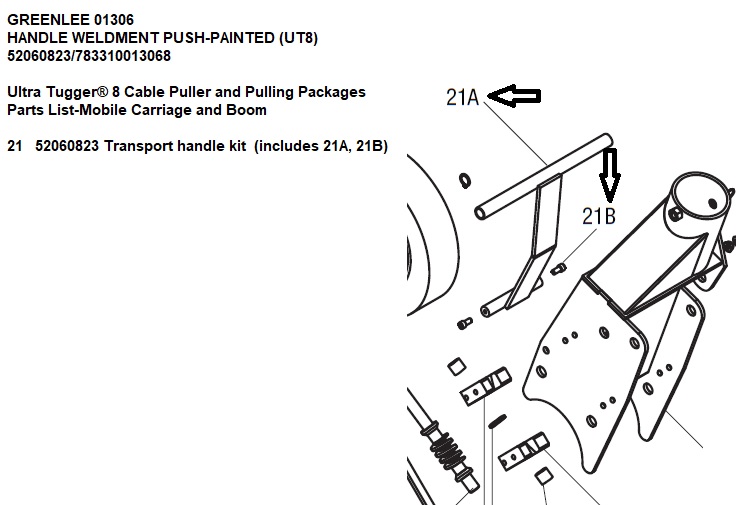 GREENLEE 01306
HANDLE WELDMENT PUSH-PAINTED (UT8)
52060823/783310013068

Ultra Tugger® 8 Cable Puller and Pulling Packages
Parts List-Mobile Carriage and Boom

21 52060823 Transport handle kit (includes 21A, 21B)

21A

21B