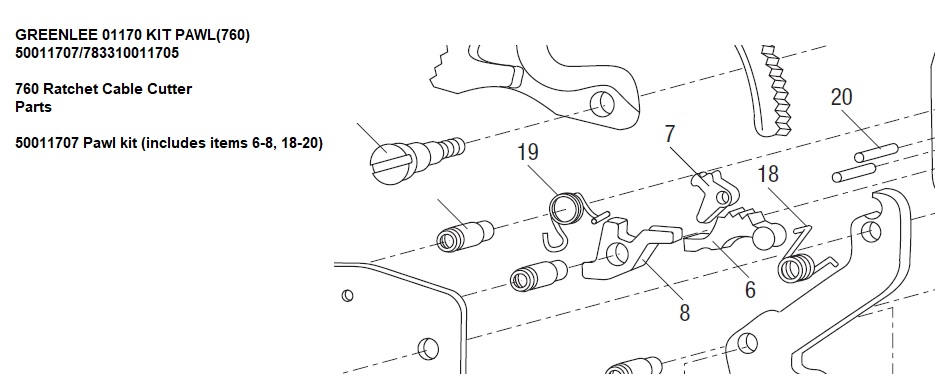 GREENLEE 01170 KIT PAWL(760)
50011707/783310011705

760 Ratchet Cable Cutter
Parts

50011707 Pawl kit (includes items 6-8, 18-20)

20
7
19
18
6
8