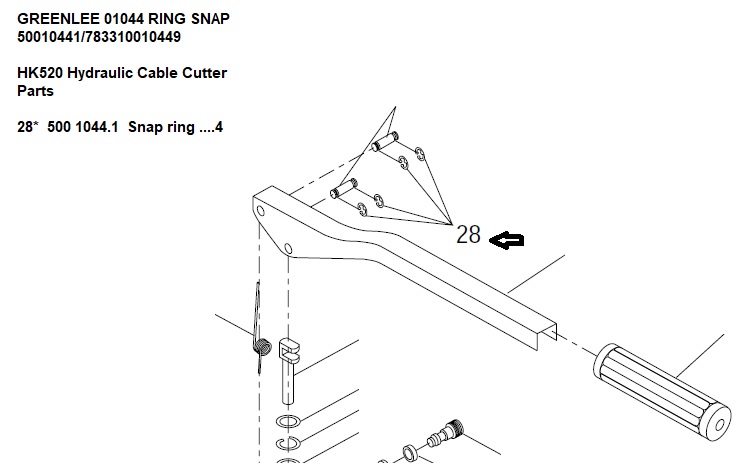 GREENLEE 01044 RING SNAP
50010441/783310010449

HK520 Hydraulic Cable Cutter Parts

28* 500 1044.1 Snap ring ....4

28