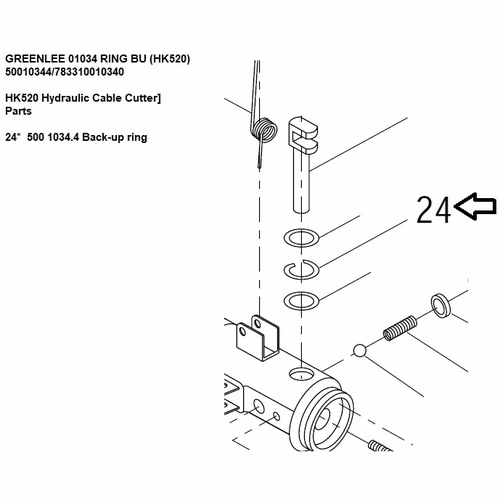 GREENLEE 01034 RING BU (HK520)
50010344/783310010340

HK520 Hydraulic Cable Cutter]
Parts

24*  500 1034.4 Back-up ring

24