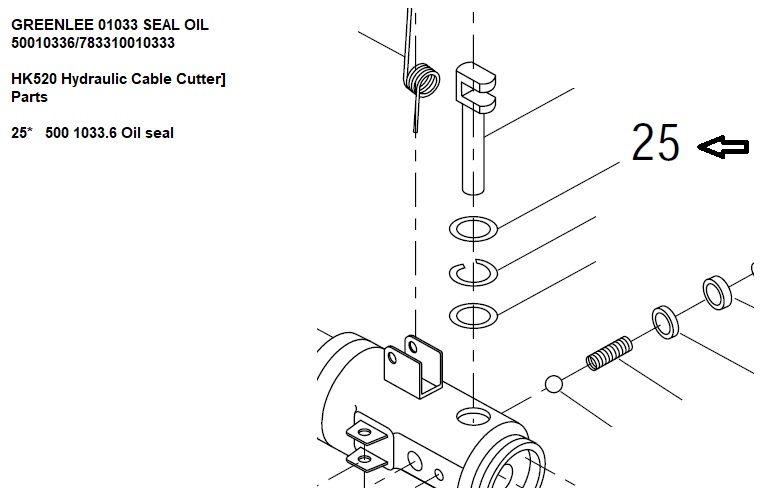 GREENLEE 01033 SEAL OIL
50010336/783310010333

HK520 Hydraulic Cable Cutter] Parts

25*   500 1033.6 Oil seal

25