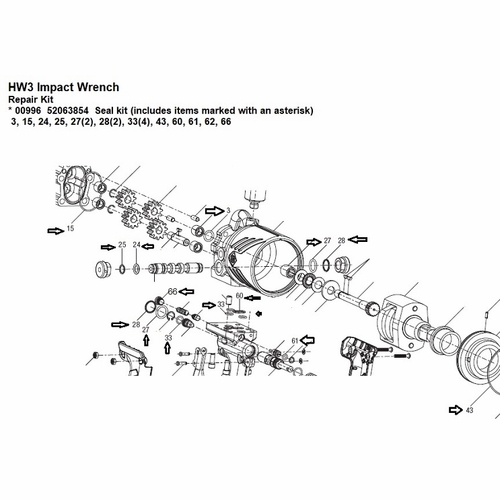 HW3 Impact Wrench
Repair Kit
* 00996 52063854 Seal kit (includes items marked with an asterisk)
3, 15, 24, 25, 27(2), 28(2), 33(4), 43, 60, 61, 62, 66

3
15
25
24
27
28
66
60
33
28
27
33
61
43