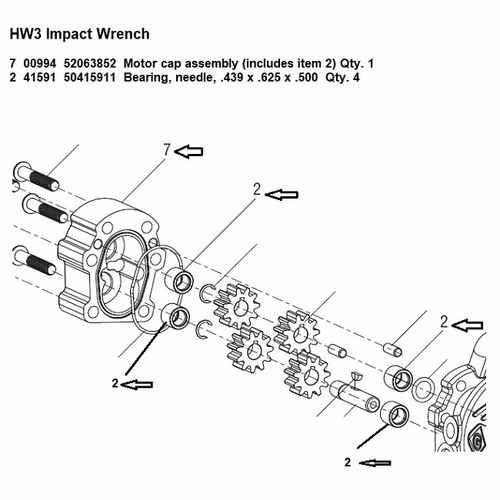 HW3 Impact Wrench

7 00994 52063852 Motor cap assembly (includes item 2) Qty. 1
2 41591 50415911 Bearing, needle, .439 x .625 x .500 Qty. 4

7

2

2

2

2