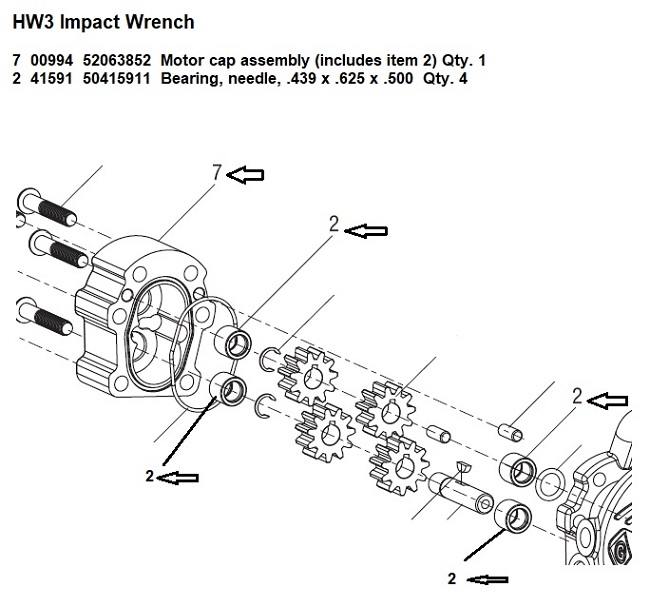 HW3 Impact Wrench

7 00994 52063852 Motor cap assembly (includes item 2) Qty. 1
2 41591 50415911 Bearing, needle, .439 x .625 x .500 Qty. 4

7

2

2

2

2