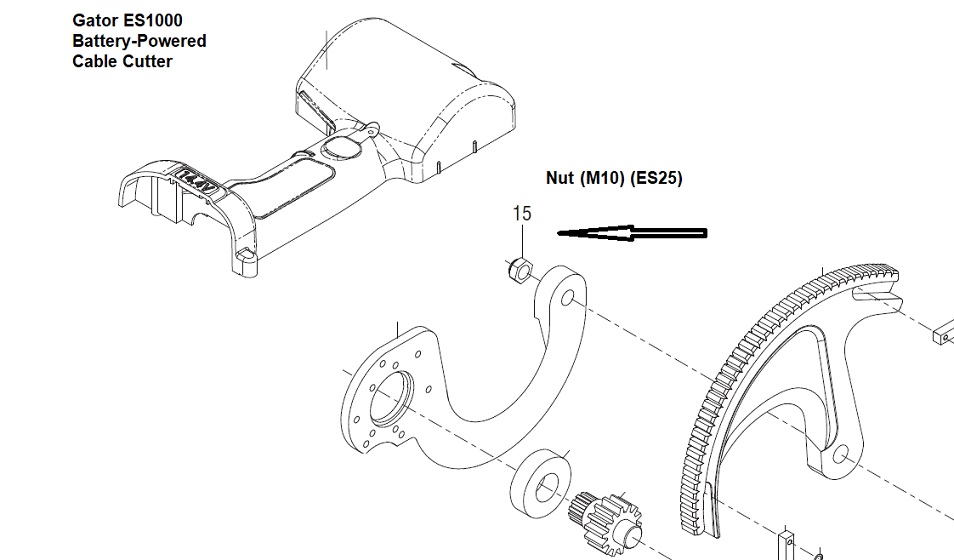 Gator ES1000
Battery-Powered
Cable Cutter

14.4V

Nut (M10) (ES25)

15