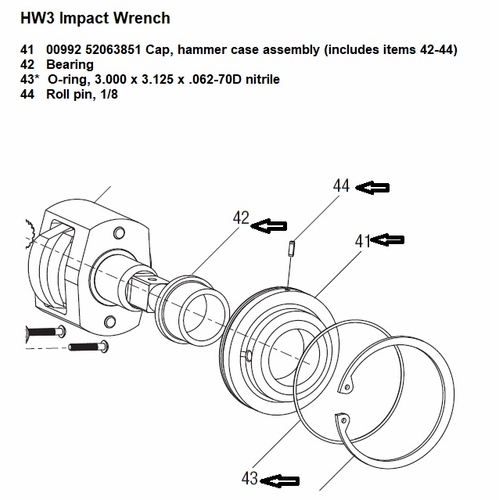 HW3 Impact Wrench

41 00992 52063851 Cap, hammer case assembly (includes items 42-44)
42 Bearing
43* O-ring, 3.000 x 3.125 x .062-70D nitrile
44 Roll pin, 1/8

44

42

41

43